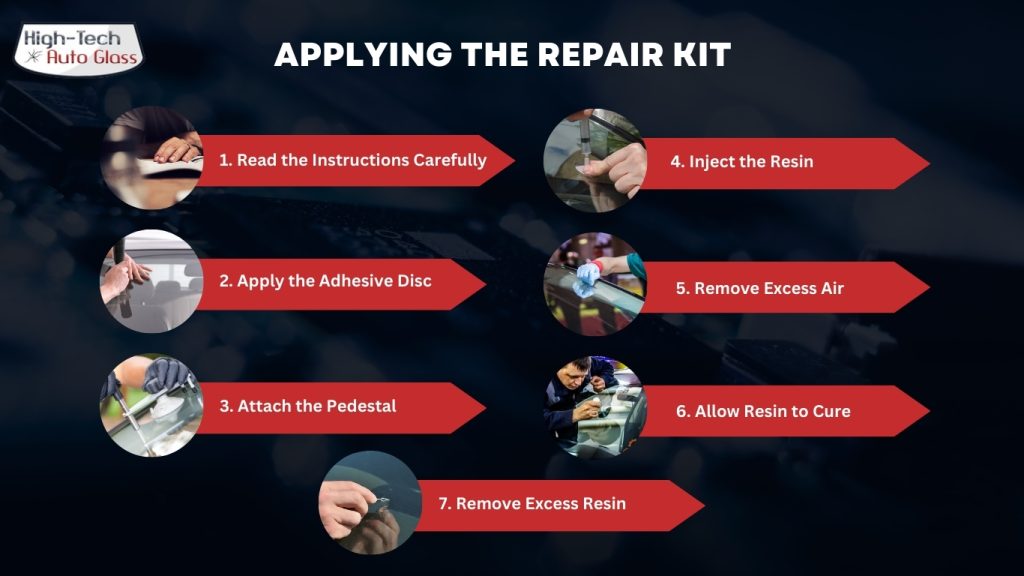 High-Tech Auto Glass

APPLYING THE REPAIR KIT

1. Read the Instructions Carefully

2. Apply the Adhesive Disc

3. Attach the Pedestal

4. Inject the Resin

5. Remove Excess Air

6. Allow Resin to Cure

7. Remove Excess Resin